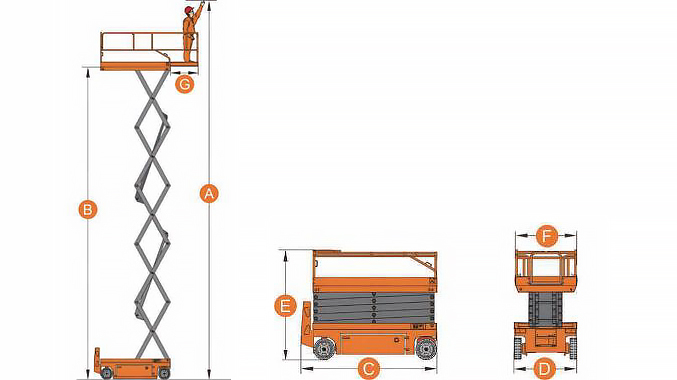 G
B
A
E
C
F
D